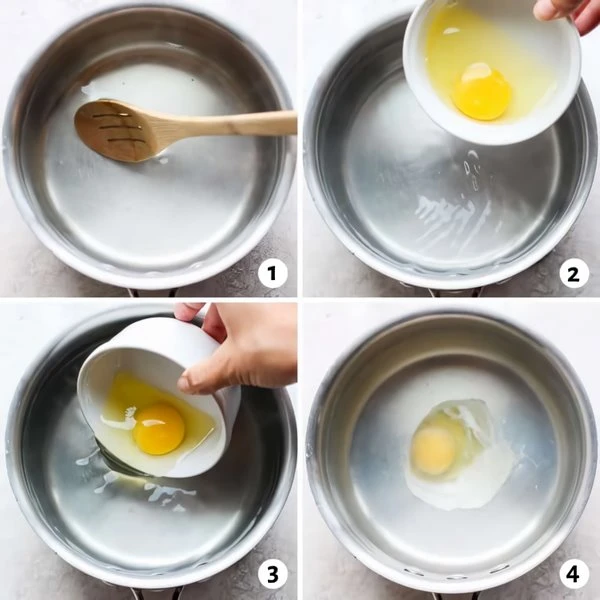 1
2
3
4